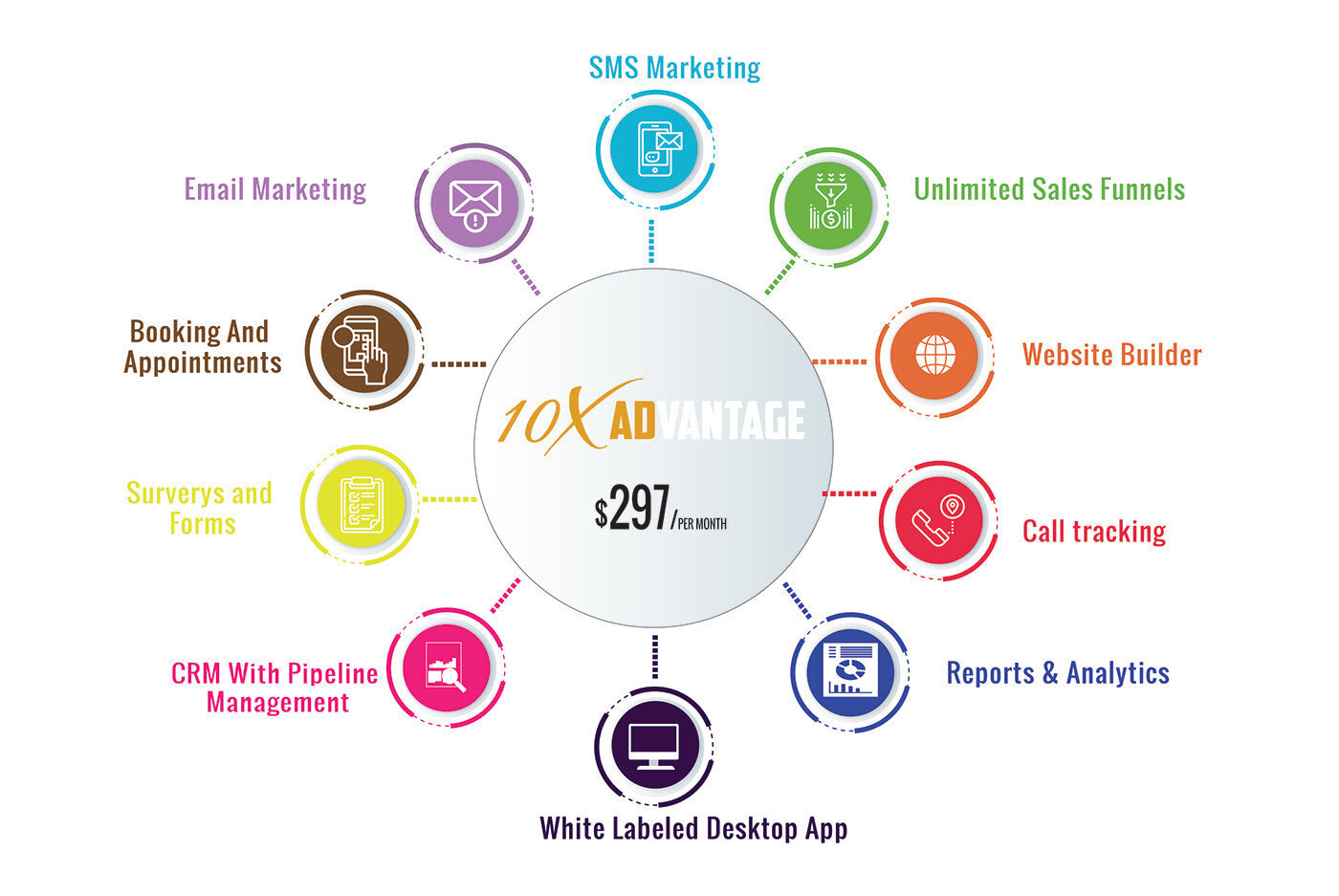 SMS Marketing

Email Marketing

Unlimited Sales Funnels

Booking And Appointments

Website Builder

10X ADVANTAGE

$297/PER MONTH

Surverys and Forms

Call tracking

CRM With Pipeline Management

Reports & Analytics

White Labeled Desktop App